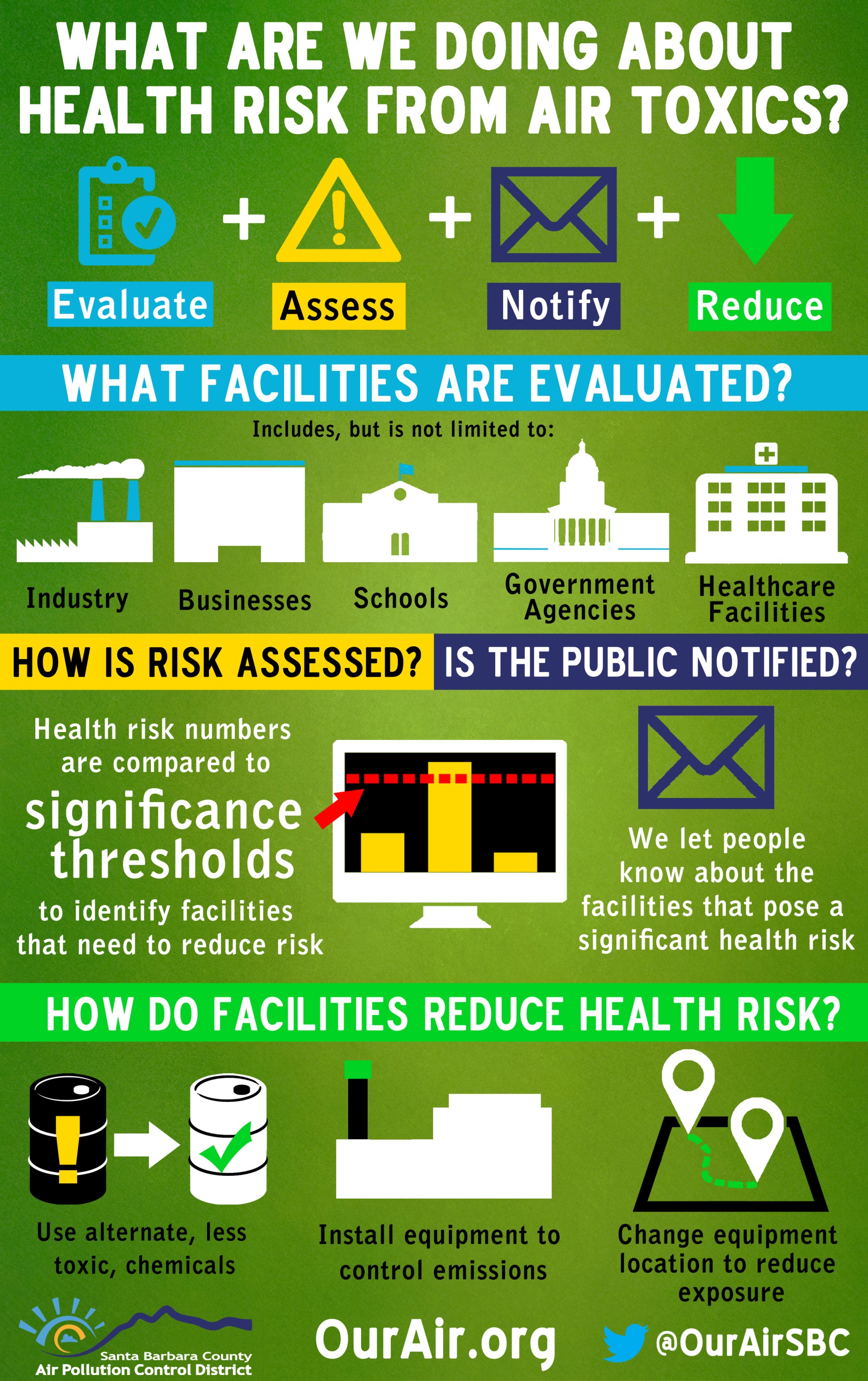 WHAT ARE WE DOING ABOUT HEALTH RISK FROM AIR TOXICS?

Evaluate + Assess + Notify + Reduce

WHAT FACILITIES ARE EVALUATED?

Includes, but is not limited to:

Industry

Businesses

Schools

Government Agencies

Healthcare Facilities

HOW IS RISK ASSESSED?

Health risk numbers are compared to significance thresholds to identify facilities that need to reduce risk

IS THE PUBLIC NOTIFIED?

We let people know about the facilities that pose a significant health risk

HOW DO FACILITIES REDUCE HEALTH RISK?

Use alternate, less toxic, chemicals

Install equipment to control emissions

Change equipment location to reduce exposure

Santa Barbara County Air Pollution Control District

OurAir.org

@OurAirSBC