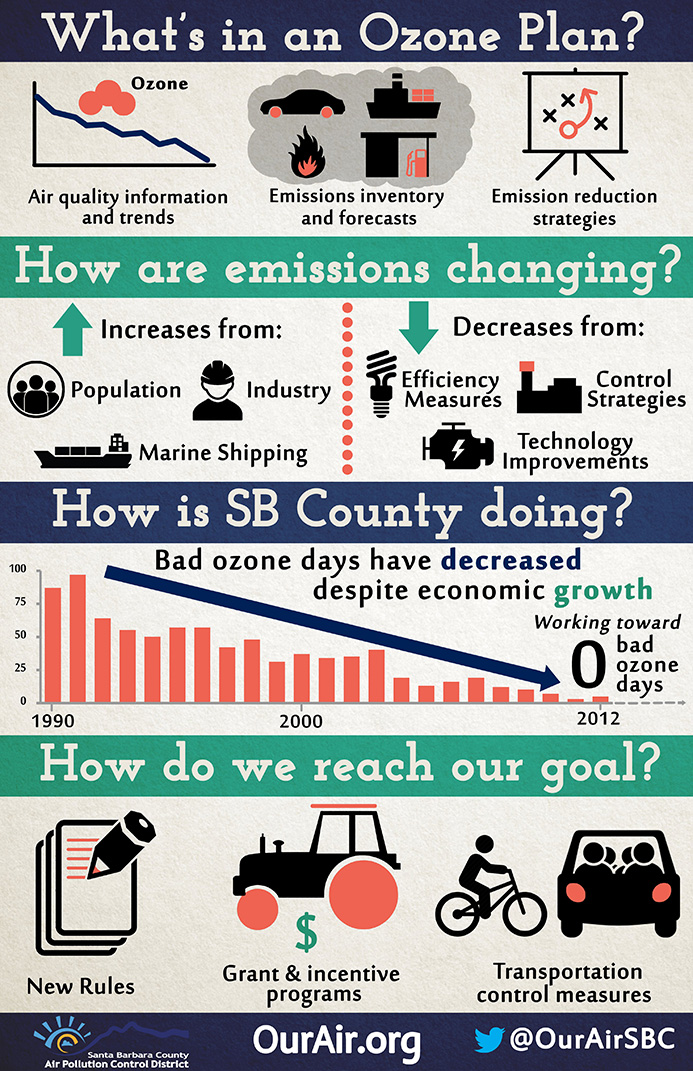 What's in an Ozone Plan?

Ozone

Air quality information and trends

Emissions inventory and forecasts

Emission reduction strategies

How are emissions changing?

Increases from:

Population

Industry

Marine Shipping

Decreases from:

Efficiency Measures

Control Strategies

Technology Improvements

How is SB County doing?

Bad ozone days have decreased despite economic growth

100
75
50
25
0

1990
2000
2012

Working toward 0 bad ozone days

How do we reach our goal?

New Rules

$

Grant & incentive programs

Transportation control measures

Santa Barbara County Air Pollution Control District

OurAir.org

@OurAirSBC