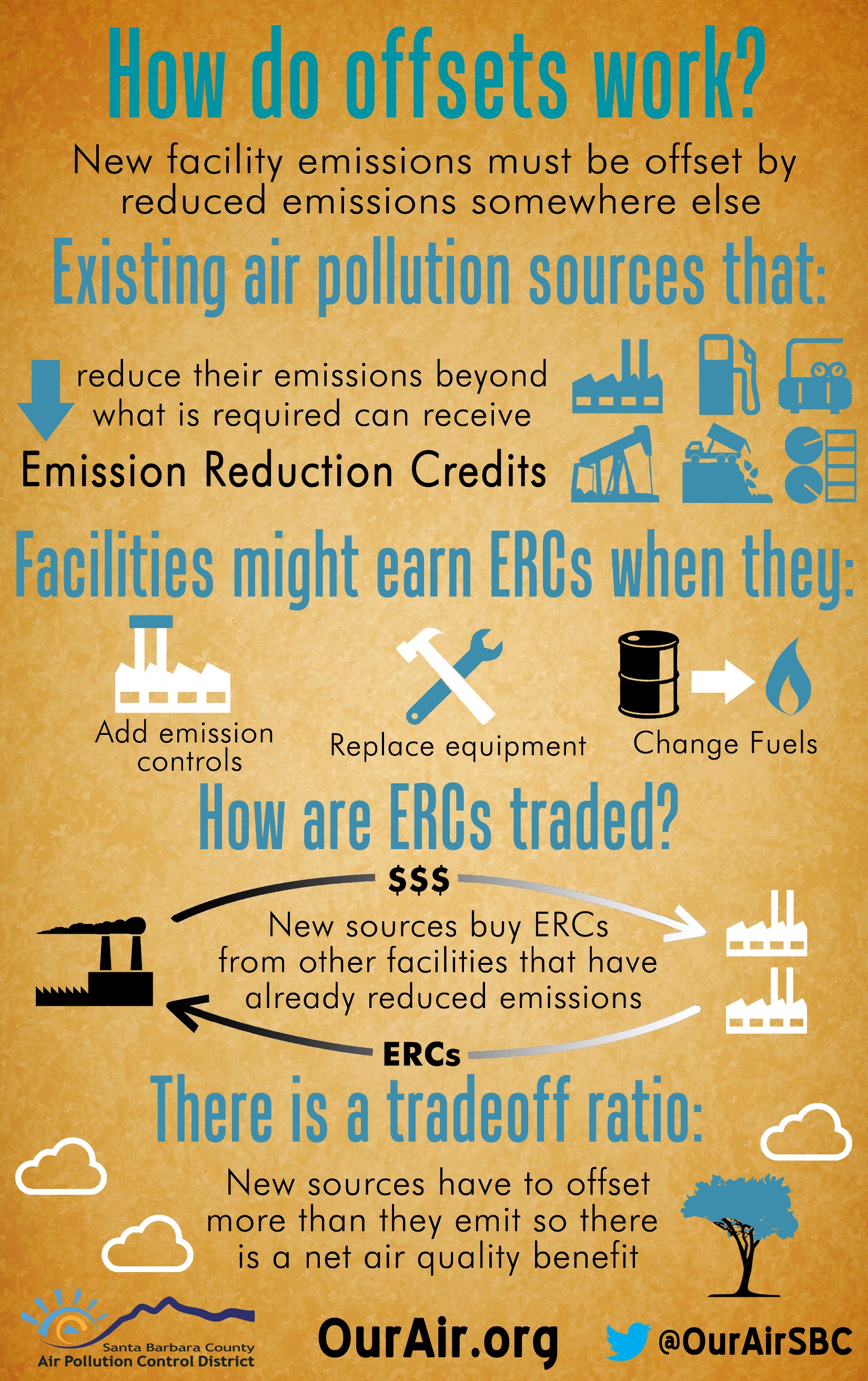 How do offsets work?

New facility emissions must be offset by reduced emissions somewhere else

Existing air pollution sources that:

reduce their emissions beyond what is required can receive

Emission Reduction Credits

Facilities might earn ERCs when they:

Add emission controls

Replace equipment

Change Fuels

How are ERCs traded?

$$$

New sources buy ERCs from other facilities that have already reduced emissions

ERCs

There is a tradeoff ratio:

New sources have to offset more than they emit so there is a net air quality benefit

Santa Barbara County
Air Pollution Control District

OurAir.org

@OurAirSBC