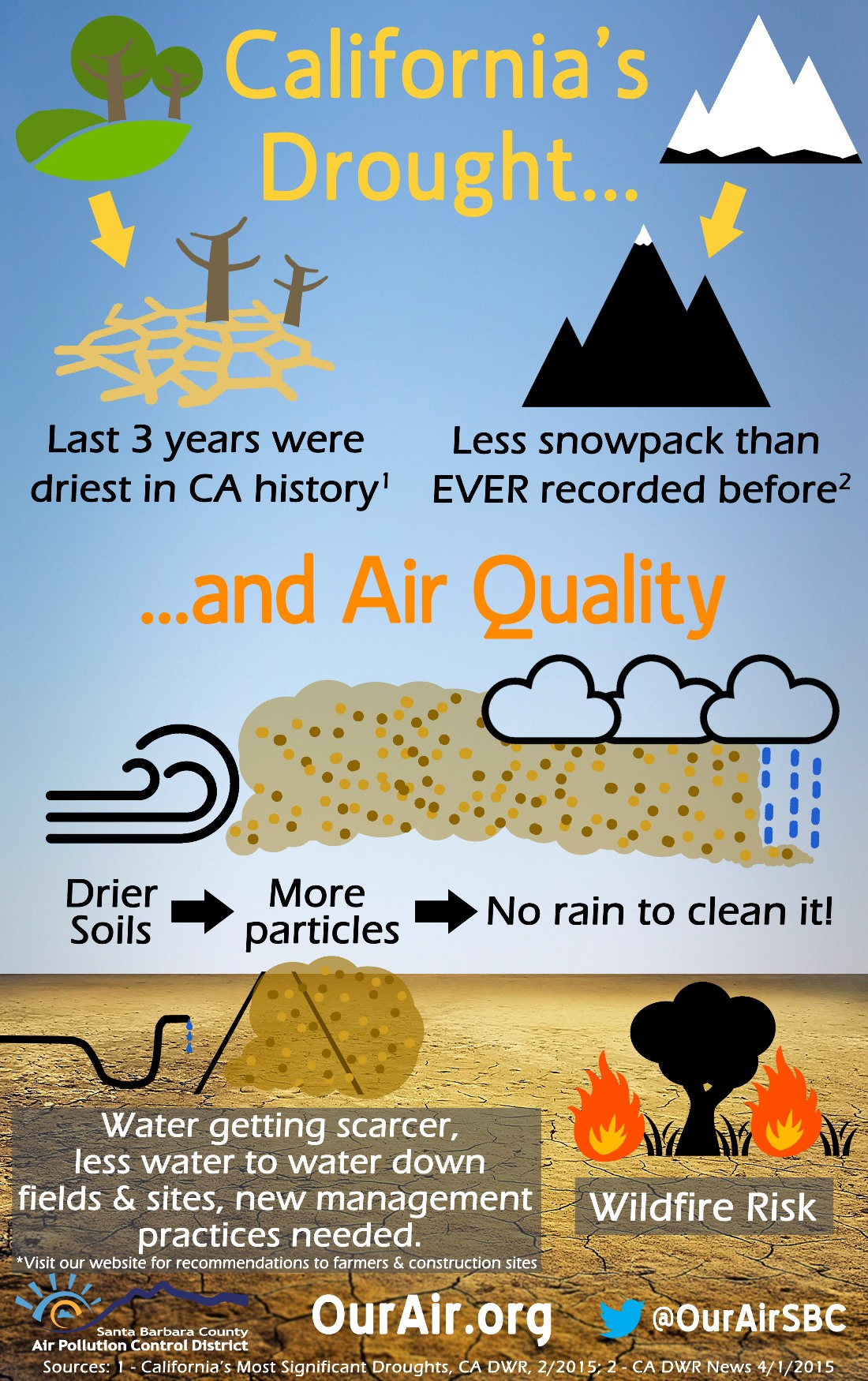 California's Drought...

Last 3 years were driest in CA history$^1$

Less snowpack than EVER recorded before$^2$

...and Air Quality

Drier Soils

More particles

No rain to clean it!

Water getting scarcer, less water to water down fields & sites, new management practices needed.

*Visit our website for recommendations to farmers & construction sites

Wildfire Risk

Santa Barbara County Air Pollution Control District

OurAir.org

@OurAirSBC

Sources: 1 - California's Most Significant Droughts, CA DWR, 2/2015; 2 - CA DWR News 4/1/2015