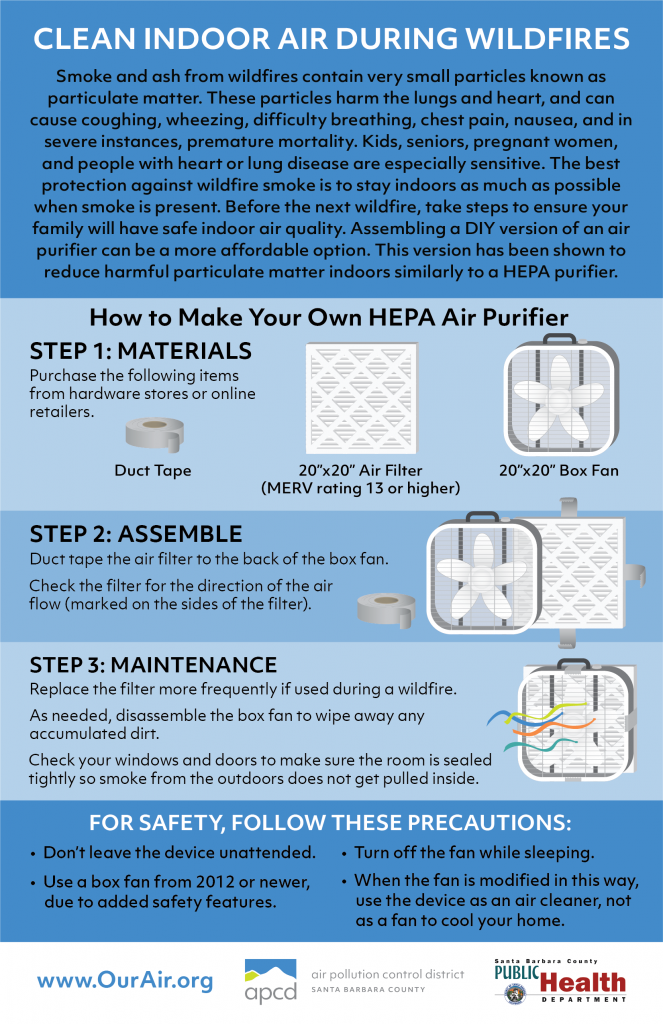 CLEAN INDOOR AIR DURING WILDFIRES

Smoke and ash from wildfires contain very small particles known as particulate matter. These particles harm the lungs and heart, and can cause coughing, wheezing, difficulty breathing, chest pain, nausea, and in severe instances, premature mortality. Kids, seniors, pregnant women, and people with heart or lung disease are especially sensitive. The best protection against wildfire smoke is to stay indoors as much as possible when smoke is present. Before the next wildfire, take steps to ensure your family will have safe indoor air quality. Assembling a DIY version of an air purifier can be a more affordable option. This version has been shown to reduce harmful particulate matter indoors similarly to a HEPA purifier.

How to Make Your Own HEPA Air Purifier

STEP 1: MATERIALS

Purchase the following items from hardware stores or online retailers.

Duct Tape

20"x20" Air Filter (MERV rating 13 or higher)

20"x20" Box Fan

STEP 2: ASSEMBLE

Duct tape the air filter to the back of the box fan.

Check the filter for the direction of the air flow (marked on the sides of the filter).

STEP 3: MAINTENANCE

Replace the filter more frequently if used during a wildfire.

As needed, disassemble the box fan to wipe away any accumulated dirt.

Check your windows and doors to make sure the room is sealed tightly so smoke from the outdoors does not get pulled inside.

FOR SAFETY, FOLLOW THESE PRECAUTIONS:

• Don't leave the device unattended.

• Use a box fan from 2012 or newer, due to added safety features.

• Turn off the fan while sleeping.

• When the fan is modified in this way, use the device as an air cleaner, not as a fan to cool your home.

www.OurAir.org

apcd air pollution control district SANTA BARBARA COUNTY

Santa Barbara County PUBLIC Health DEPARTMENT